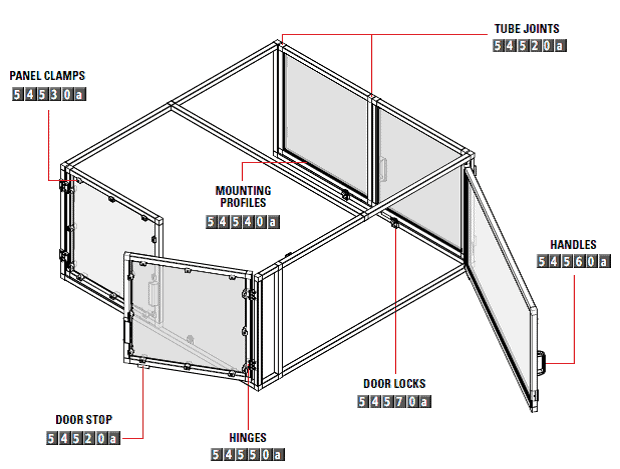 TUBE JOINTS
54520a

PANEL CLAMPS
54530a

MOUNTING PROFILES
54540a

HANDLES
54560a

DOOR LOCKS
54570a

DOOR STOP
54520a

HINGES
54550a